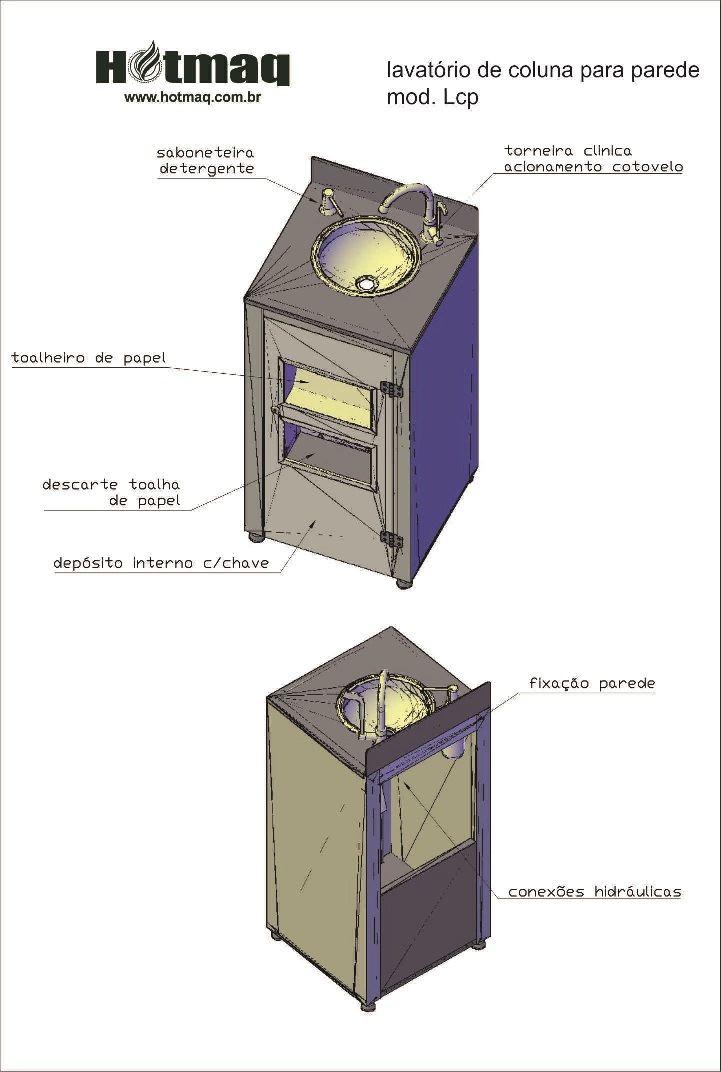 Hotmaq
www.hotmaq.com.br

lavatório de coluna para parede
mod. Lcp

saboneteira
detergente

torneira clínica
acionamento cotovelo

toalheiro de papel

descarte toalha
de papel

depósito interno c/chave

fixação parede

conexões hidráulicas