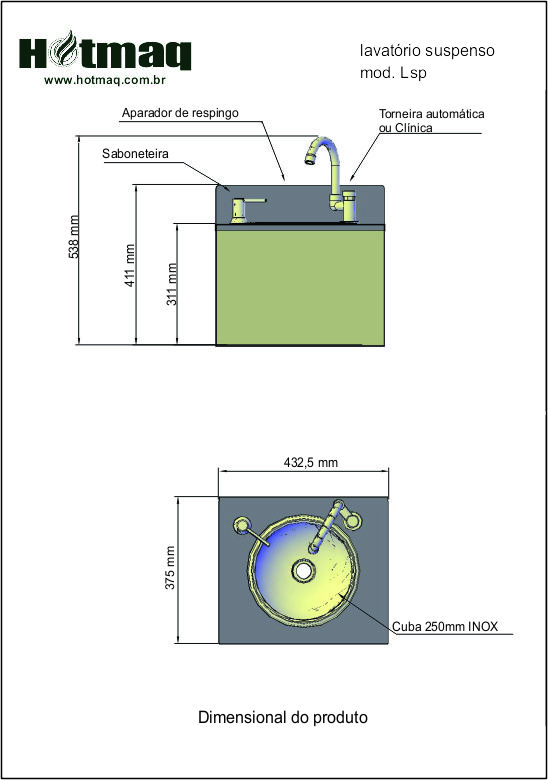 Hotmaq
www.hotmaq.com.br

lavatório suspenso
mod. Lsp

Aparador de respingo

Torneira automática
ou Clínica

Saboneteira

538 mm

411 mm

311 mm

432,5 mm

375 mm

Cuba 250mm INOX

Dimensional do produto